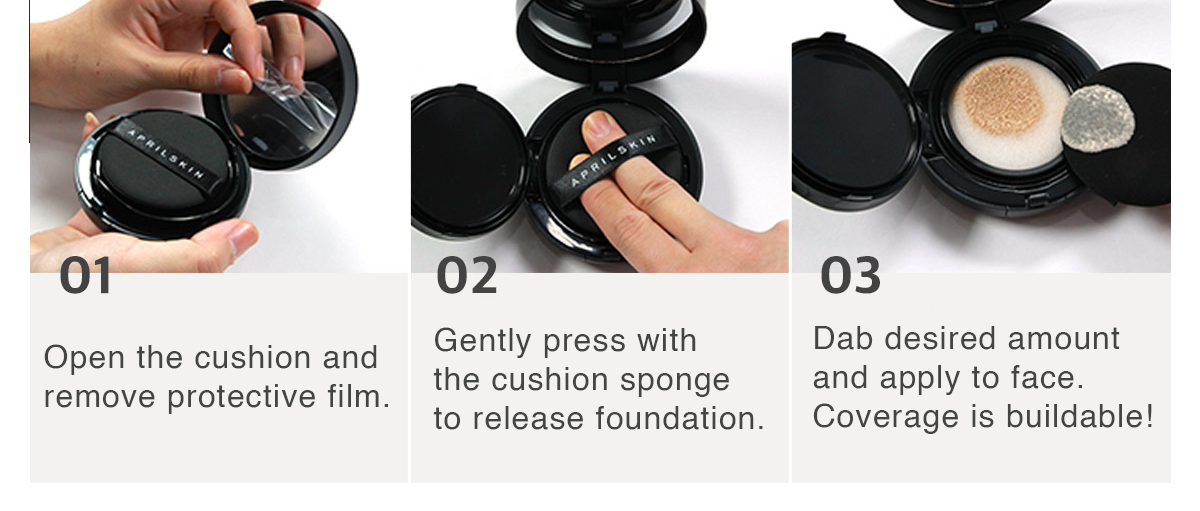 APRILSKIN

01

Open the cushion and remove protective film.

APRILSKIN

02

Gently press with the cushion sponge to release foundation.

03

Dab desired amount and apply to face. Coverage is buildable!